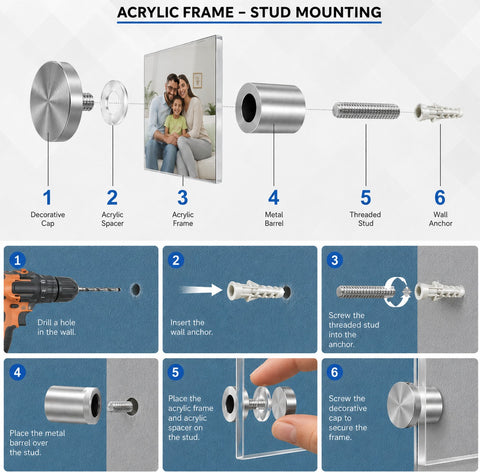 ACRYLIC FRAME – STUD MOUNTING

1
Decorative Cap

2
Acrylic Spacer

3
Acrylic Frame

4
Metal Barrel

5
Threaded Stud

6
Wall Anchor

1
Drill a hole in the wall.

2
Insert the wall anchor.

3
Screw the threaded stud into the anchor.

4
Place the metal barrel over the stud.

5
Place the acrylic frame and acrylic spacer on the stud.

6
Screw the decorative cap to secure the frame.